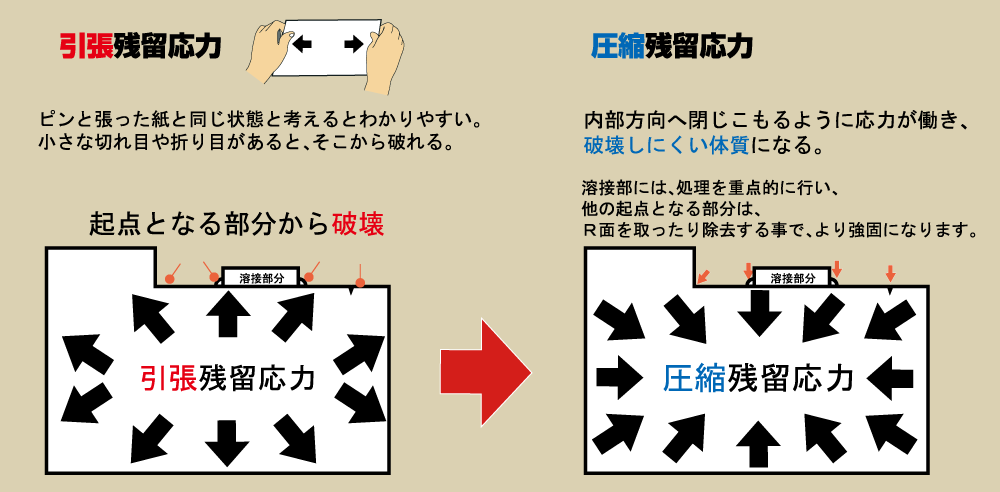 引張残留応力

ピンと張った紙と同じ状態と考えるとわかりやすい。
小さな切れ目や折り目があると、そこから破れる。

起点となる部分から破壊

溶接部分

引張残留応力

圧縮残留応力

内部方向へ閉じこもるように応力が働き、
破壊しにくい体質になる。

溶接部には、処理を重点的に行い、
他の起点となる部分は、
R面を取ったり除去する事で、より強固になります。

溶接部分

圧縮残留応力